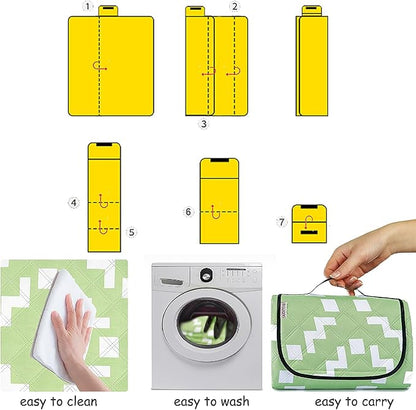 1
2
3
4
5
6
7

easy to clean
easy to wash
easy to carry