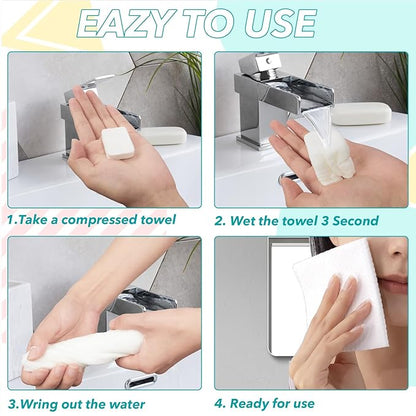 EAZY TO USE

1.Take a compressed towel

2. Wet the towel 3 Second

3.Wring out the water

4. Ready for use