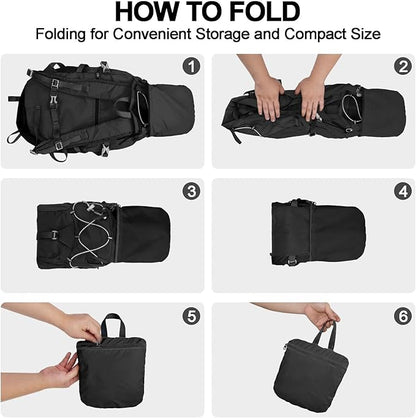 HOW TO FOLD

Folding for Convenient Storage and Compact Size

1

2

3

4

5

6