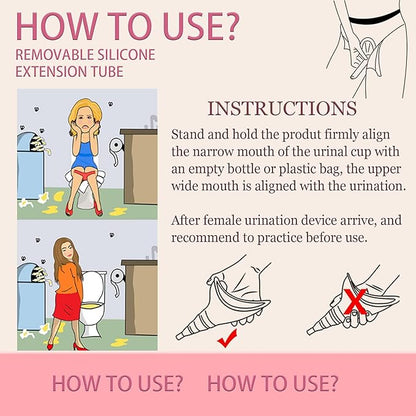 HOW TO USE?
REMOVABLE SILICONE EXTENSION TUBE

INSTRUCTIONS

Stand and hold the produt firmly align the narrow mouth of the urinal cup with an empty bottle or plastic bag, the upper wide mouth is aligned with the urination.

After female urination device arrive, and recommend to practice before use.

HOW TO USE? HOW TO USE?