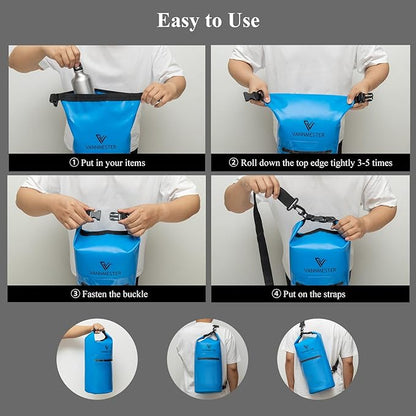 Easy to Use

VANNMESTER

① Put in your items

VANNMESTER

② Roll down the top edge tightly 3-5 times

VANNMESTER

③ Fasten the buckle

VANNMESTER

④ Put on the straps