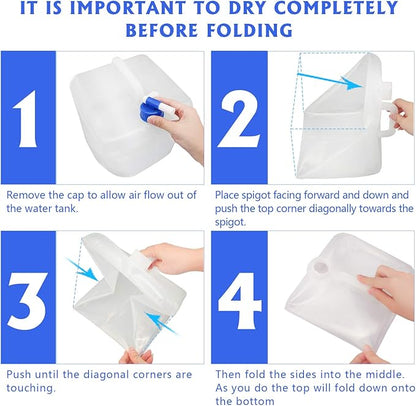 IT IS IMPORTANT TO DRY COMPLETELY BEFORE FOLDING

1

Remove the cap to allow air flow out of the water tank.

2

Place spigot facing forward and down and push the top corner diagonally towards the spigot.

3

Push until the diagonal corners are touching.

4

Then fold the sides into the middle. As you do the top will fold down onto the bottom