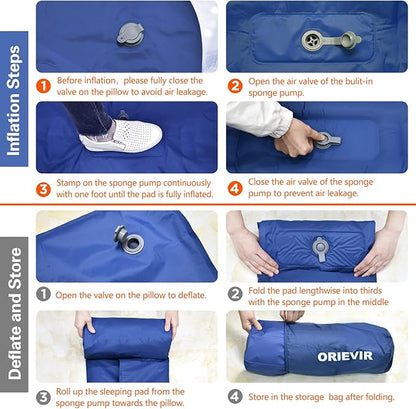 Inflation Steps

1 Before inflation, please fully close the valve on the pillow to avoid air leakage.

2 Open the air valve of the bulit-in sponge pump.

3 Stamp on the sponge pump continuously with one foot until the pad is fully inflated.

4 Close the air valve of the sponge pump to prevent air leakage.

Deflate and Store

1 Open the valve on the pillow to deflate.

2 Fold the pad lengthwise into thirds with the sponge pump in the middle

3 Roll up the sleeping pad from the sponge pump towards the pillow.

ORIEVIR

4 Store in the storage bag after folding.