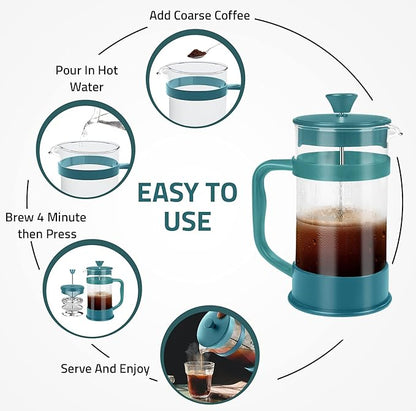 Add Coarse Coffee

Pour In Hot Water

EASY TO USE

Brew 4 Minute then Press

Serve And Enjoy