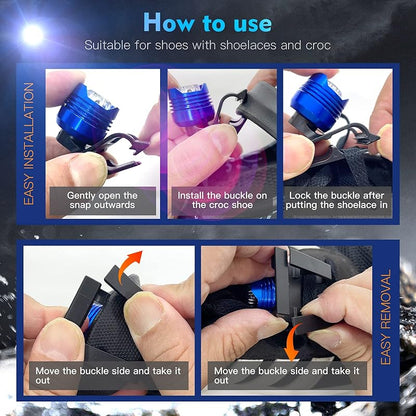 How to use

Suitable for shoes with shoelaces and croc

EASY INSTALLATION

Gently open the snap outwards

Install the buckle on the croc shoe

Lock the buckle after putting the shoelace in

Move the buckle side and take it out

Move the buckle side and take it out

EASY REMOVAL