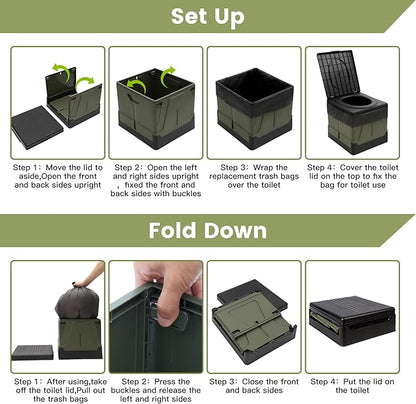 Set Up

Step 1: Move the lid to aside,Open the front and back sides upright

Step 2: Open the left and right sides upright , fixed the front and back sides with buckles

Step 3: Wrap the replacement trash bags over the toilet

Step 4: Cover the toilet lid on the top to fix the bag for toilet use

Fold Down

Step 1: After using,take off the toilet lid,Pull out the trash bags

Step 2: Press the buckles and release the left and right sides

Step 3: Close the front and back sides

Step 4: Put the lid on the toilet