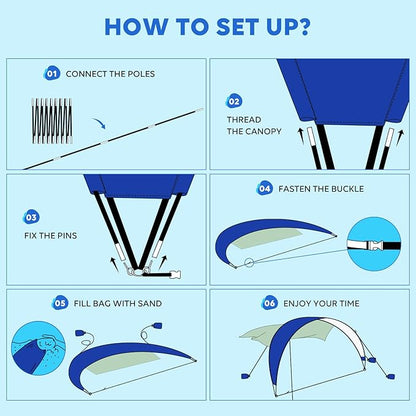 HOW TO SET UP?

01 CONNECT THE POLES

02 THREAD THE CANOPY

03 FIX THE PINS

04 FASTEN THE BUCKLE

05 FILL BAG WITH SAND

06 ENJOY YOUR TIME