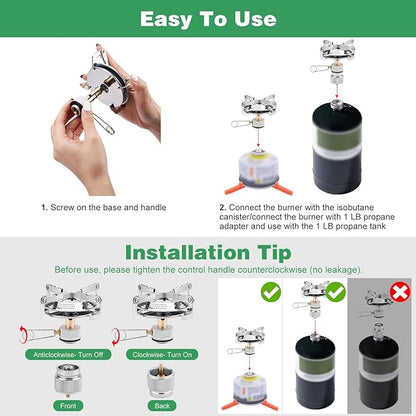 Easy To Use

1. Screw on the base and handle

2. Connect the burner with the isobutane canister/connect the burner with 1 LB propane adapter and use with the 1 LB propane tank

Installation Tip

Before use, please tighten the control handle counterclockwise (no leakage).

Anticlockwise- Turn Off

Clockwise- Turn On

Front

Back