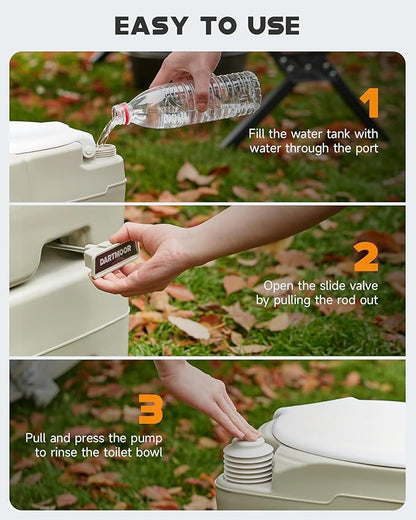 EASY TO USE

1
Fill the water tank with water through the port

DARTMOOR

2
Open the slide valve by pulling the rod out

3
Pull and press the pump to rinse the toilet bowl