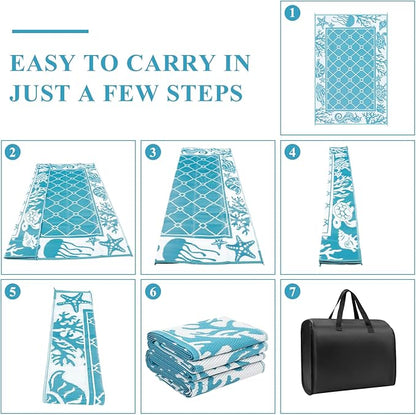 EASY TO CARRY IN JUST A FEW STEPS

1

2

3

4

5

6

7