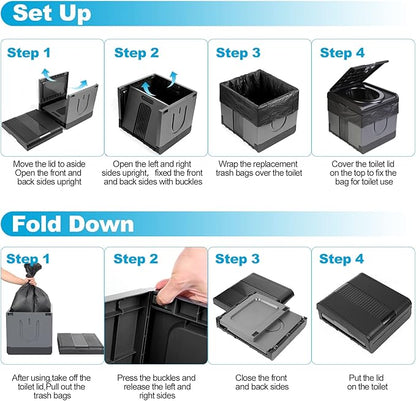 Set Up

Step 1

Move the lid to aside Open the front and back sides upright

Step 2

Open the left and right sides upright, fixed the front and back sides with buckles

Step 3

Wrap the replacement trash bags over the toilet

Step 4

Cover the toilet lid on the top to fix the bag for toilet use

Fold Down

Step 1

After using,take off the toilet lid,Pull out the trash bags

Step 2

Press the buckles and release the left and right sides

Step 3

Close the front and back sides

Step 4

Put the lid on the toilet