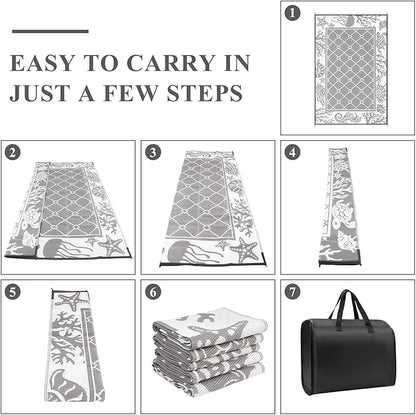 EASY TO CARRY IN JUST A FEW STEPS

1

2

3

4

5

6

7