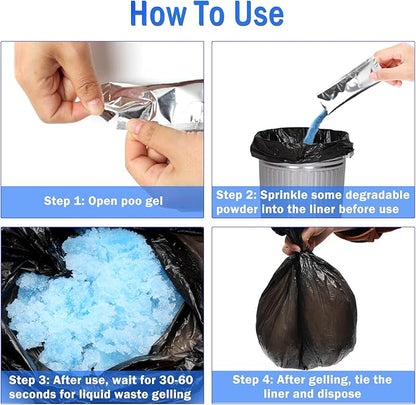 How To Use

Step 1: Open poo gel

Step 2: Sprinkle some degradable powder into the liner before use

Step 3: After use, wait for 30-60 seconds for liquid waste gelling

Step 4: After gelling, tie the liner and dispose