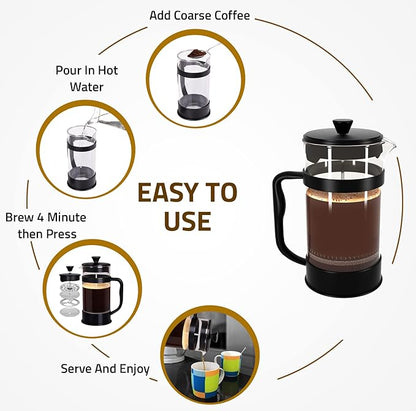 Add Coarse Coffee

Pour In Hot Water

EASY TO USE

Brew 4 Minute then Press

Serve And Enjoy