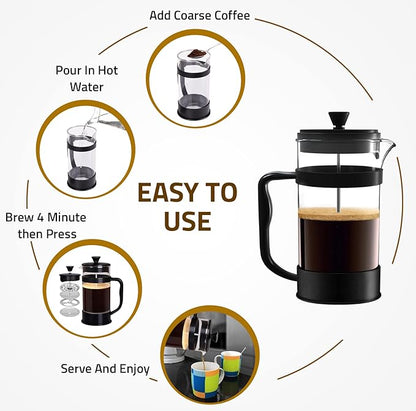 Add Coarse Coffee

Pour In Hot Water

EASY TO USE

Brew 4 Minute then Press

Serve And Enjoy