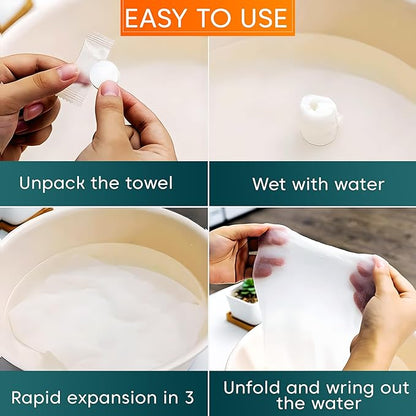 EASY TO USE

Unpack the towel

Wet with water

Rapid expansion in 3

Unfold and wring out the water