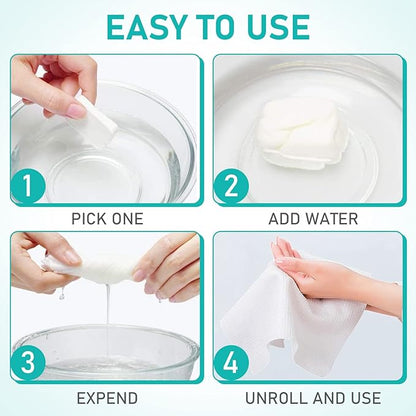 EASY TO USE

1

PICK ONE

2

ADD WATER

3

EXPEND

4

UNROLL AND USE