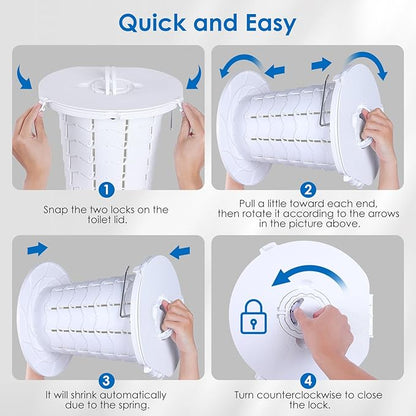 Quick and Easy

1

Snap the two locks on the toilet lid.

2

Pull a little toward each end, then rotate it according to the arrows in the picture above.

3

It will shrink automatically due to the spring.

4

Turn counterclockwise to close the lock.