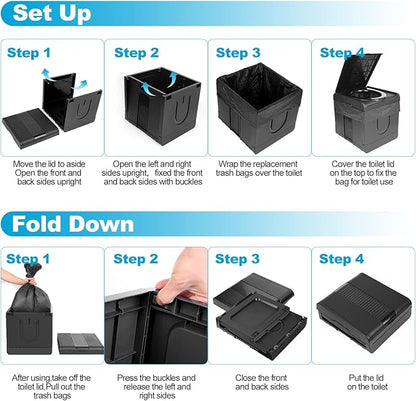 Set Up

Step 1

Move the lid to aside Open the front and back sides upright

Step 2

Open the left and right sides upright, fixed the front and back sides with buckles

Step 3

Wrap the replacement trash bags over the toilet

Step 4

Cover the toilet lid on the top to fix the bag for toilet use

Fold Down

Step 1

After using,take off the toilet lid,Pull out the trash bags

Step 2

Press the buckles and release the left and right sides

Step 3

Close the front and back sides

Step 4

Put the lid on the toilet