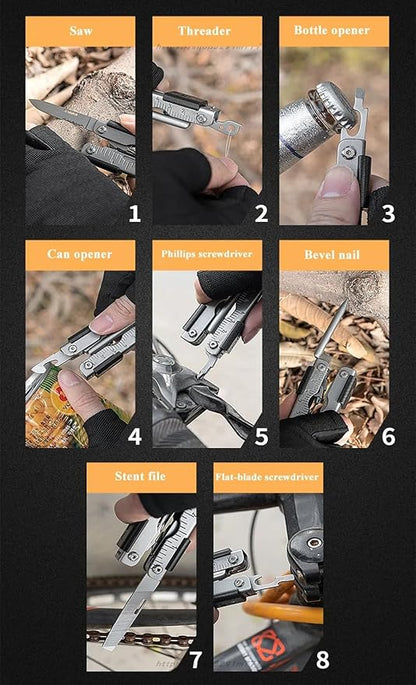 Saw
1

Threader
2

Bottle opener
3

Can opener
4

Phillips screwdriver
5

Bevel nail
6

Stent file
7

Flat-blade screwdriver
8