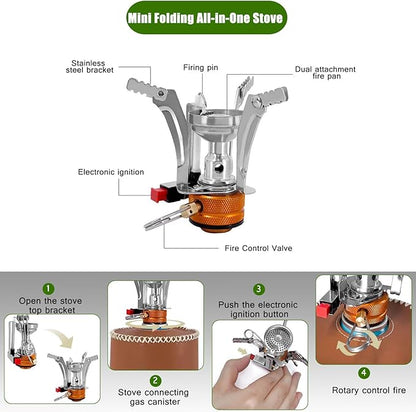 Mini Folding All-in-One Stove

Stainless steel bracket

Firing pin

Dual attachment fire pan

Electronic ignition

Fire Control Valve

1
Open the stove top bracket

2
Stove connecting gas canister

3
Push the electronic ignition button

4
Rotary control fire