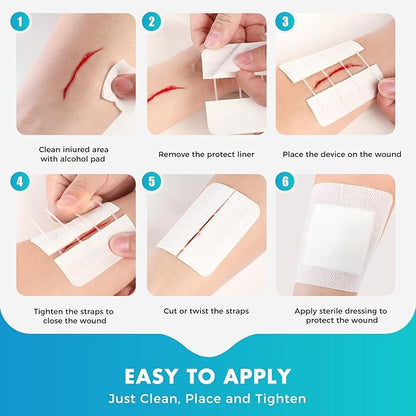 1

Clean iniured area with alcohol pad

2

Remove the protect liner

3

Place the device on the wound

4

Tighten the straps to close the wound

5

Cut or twist the straps

6

Apply sterile dressing to protect the wound

EASY TO APPLY
Just Clean, Place and Tighten