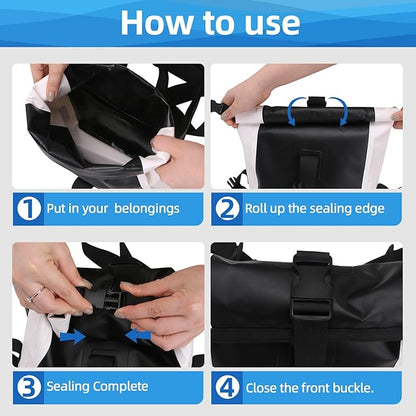 How to use

1 Put in your belongings

2 Roll up the sealing edge

3 Sealing Complete

4 Close the front buckle.