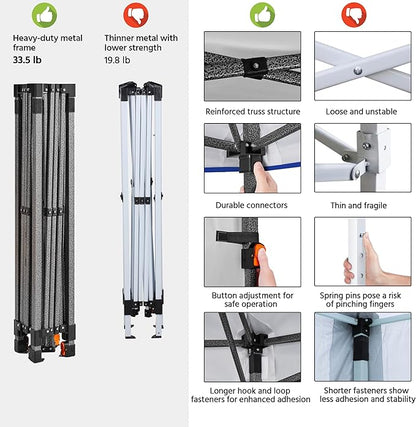 Heavy-duty metal frame
33.5 lb

Thinner metal with lower strength
19.8 lb

Reinforced truss structure

Loose and unstable

Durable connectors

Thin and fragile

Button adjustment for safe operation

Spring pins pose a risk of pinching fingers

Longer hook and loop fasteners for enhanced adhesion

Shorter fasteners show less adhesion and stability