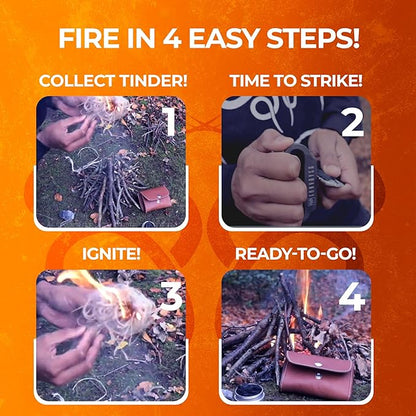 FIRE IN 4 EASY STEPS!

COLLECT TINDER!

1

TIME TO STRIKE!

2

IGNITE!

3

READY-TO-GO!

4