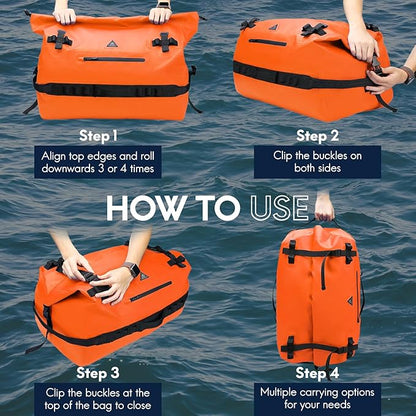 Step 1
Align top edges and roll downwards 3 or 4 times

Step 2
Clip the buckles on both sides

HOW TO USE

Step 3
Clip the buckles at the top of the bag to close

Step 4
Multiple carrying options for your needs