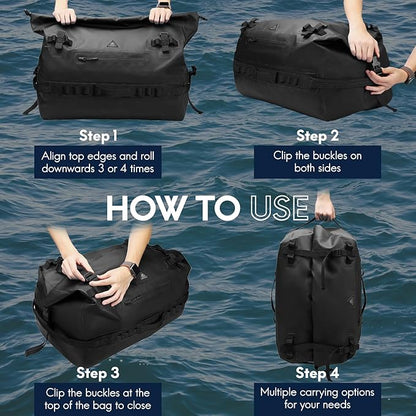 Step 1
Align top edges and roll downwards 3 or 4 times

Step 2
Clip the buckles on both sides

HOW TO USE

Step 3
Clip the buckles at the top of the bag to close

Step 4
Multiple carrying options for your needs