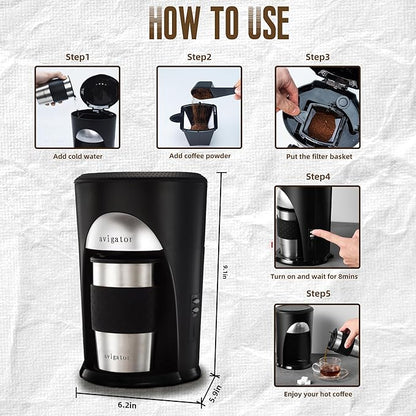 HOW TO USE

Step1

Add cold water

Step2

Add coffee powder

Step3

Put the filter basket

Step4

Turn on and wait for 8mins

Step5

Enjoy your hot coffee

avigator

avigator

9.1in

5.9in

6.2in