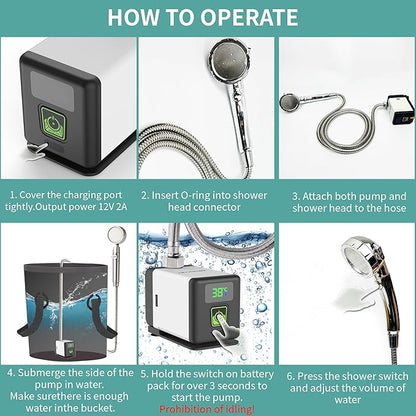 HOW TO OPERATE

1. Cover the charging port tightly.Output power 12V 2A

2. Insert O-ring into shower head connector

3. Attach both pump and shower head to the hose

4. Submerge the side of the pump in water.
Make surethere is enough water inthe bucket.

38℃

5. Hold the switch on battery pack for over 3 seconds to start the pump.
Prohibition of idling!

6. Press the shower switch and adjust the volume of water