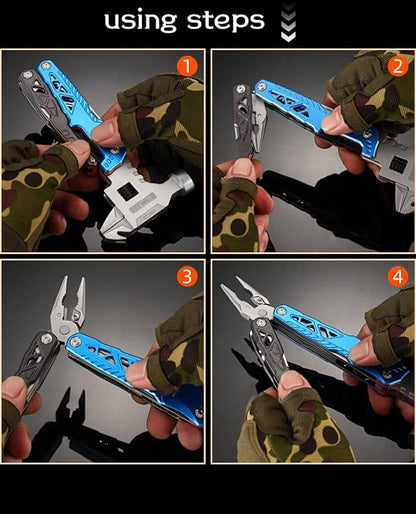 using steps

1

2

3

4