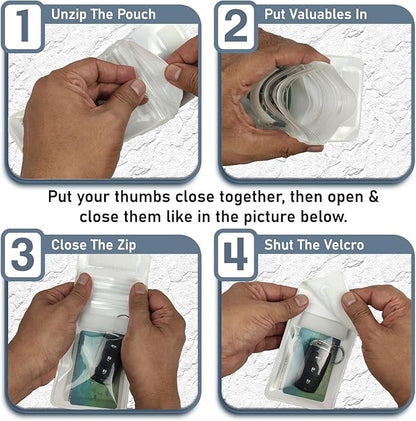 1 Unzip The Pouch

2 Put Valuables In

Put your thumbs close together, then open & close them like in the picture below.

3 Close The Zip

4 Shut The Velcro