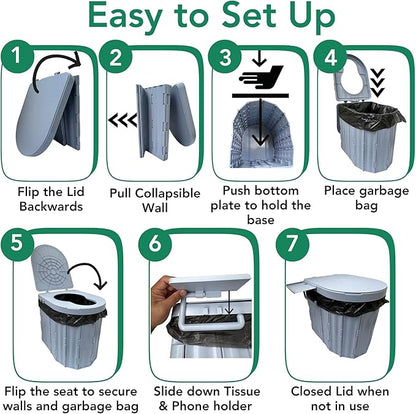 Easy to Set Up

1
Flip the Lid Backwards

2
Pull Collapsible Wall

3
Push bottom plate to hold the base

4
Place garbage bag

5
Flip the seat to secure walls and garbage bag

6
Slide down Tissue & Phone holder

7
Closed Lid when not in use