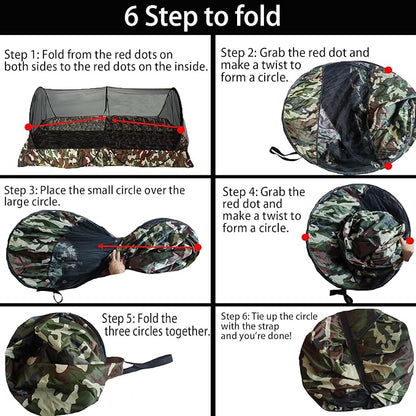 6 Step to fold

Step 1: Fold from the red dots on both sides to the red dots on the inside.

Step 2: Grab the red dot and make a twist to form a circle.

Step 3: Place the small circle over the large circle.

Step 4: Grab the red dot and make a twist to form a circle.

Step 5: Fold the three circles together.

Step 6: Tie up the circle with the strap and you're done!