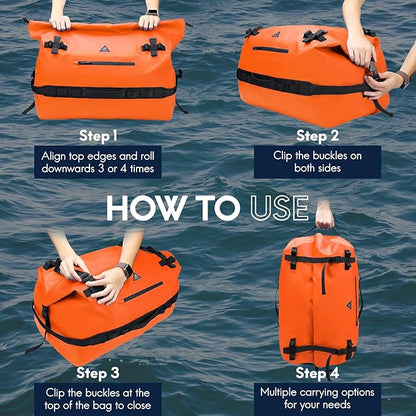 Step 1
Align top edges and roll downwards 3 or 4 times

Step 2
Clip the buckles on both sides

HOW TO USE

Step 3
Clip the buckles at the top of the bag to close

Step 4
Multiple carrying options for your needs