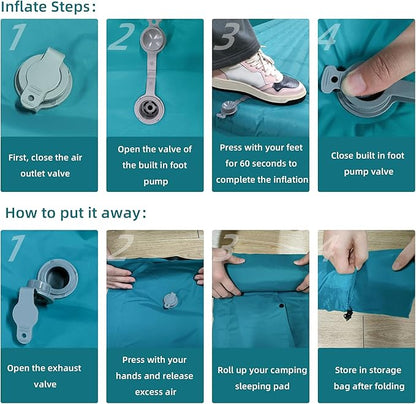 Inflate Steps:

1

First, close the air outlet valve

2

Open the valve of the built in foot pump

3

Press with your feet for 60 seconds to complete the inflation

4

Close built in foot pump valve

How to put it away:

1

Open the exhaust valve

2

Press with your hands and release excess air

3

Roll up your camping sleeping pad

Store in storage bag after folding