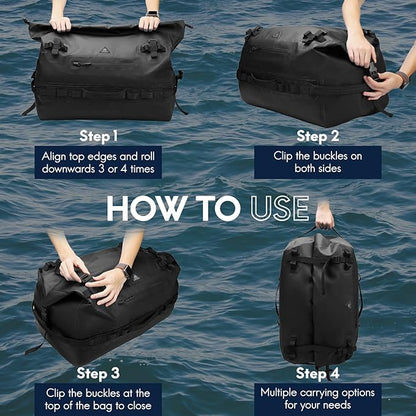 Step 1
Align top edges and roll downwards 3 or 4 times

Step 2
Clip the buckles on both sides

HOW TO USE

Step 3
Clip the buckles at the top of the bag to close

Step 4
Multiple carrying options for your needs