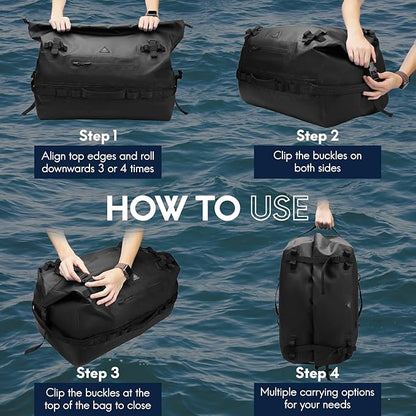 Step 1
Align top edges and roll downwards 3 or 4 times

Step 2
Clip the buckles on both sides

HOW TO USE

Step 3
Clip the buckles at the top of the bag to close

Step 4
Multiple carrying options for your needs