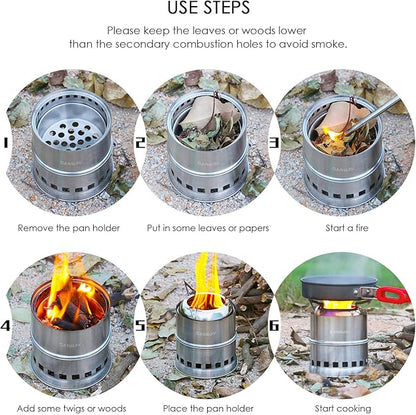 USE STEPS

Please keep the leaves or woods lower than the secondary combustion holes to avoid smoke.

1

Remove the pan holder

2

Put in some leaves or papers

3

Start a fire

4

Add some twigs or woods

5

Place the pan holder

6

Start cooking