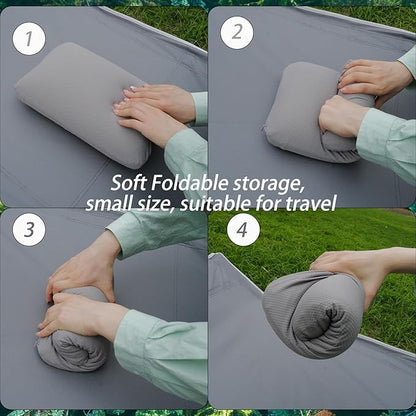 1

2

Soft Foldable storage, small size, suitable for travel

3

4