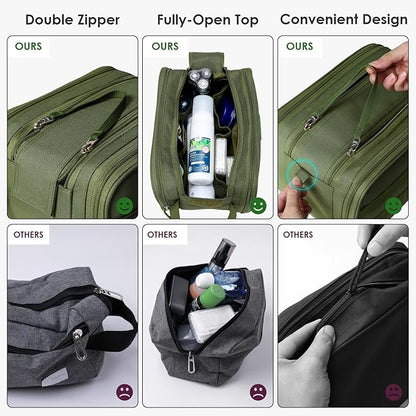 Double Zipper

Fully-Open Top

Convenient Design

OURS

OURS

OURS

OTHERS

OTHERS

OTHERS