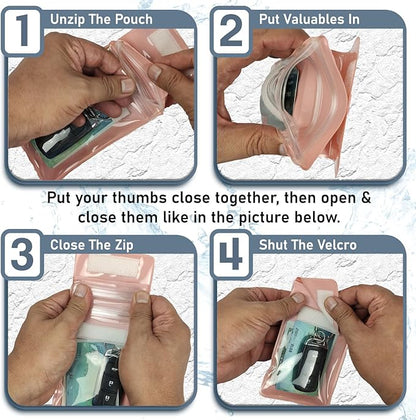 1 Unzip The Pouch

2 Put Valuables In

Put your thumbs close together, then open & close them like in the picture below.

3 Close The Zip

4 Shut The Velcro