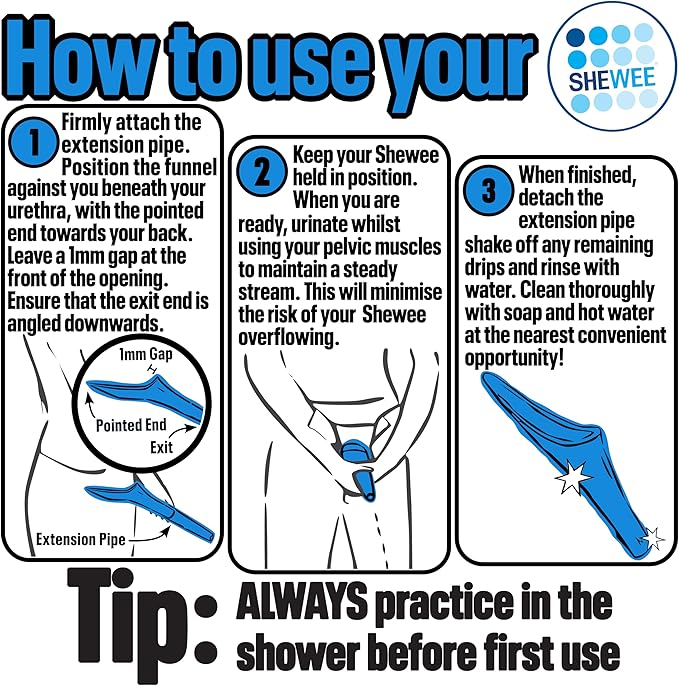 How to use your

SHEWEE

1 Firmly attach the extension pipe. Position the funnel against you beneath your urethra, with the pointed end towards your back. Leave a 1mm gap at the front of the opening. Ensure that the exit end is angled downwards.

1mm Gap

Pointed End

Exit

Extension Pipe

2 Keep your Shewee held in position. When you are ready, urinate whilst using your pelvic muscles to maintain a steady stream. This will minimise the risk of your Shewee overflowing.

3 When finished, detach the extension pipe shake off any remaining drips and rinse with water. Clean thoroughly with soap and hot water at the nearest convenient opportunity!

Tip: ALWAYS practice in the shower before first use