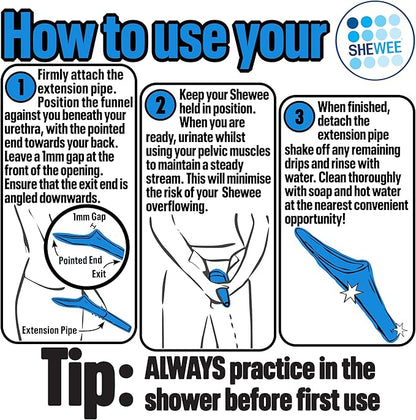 How to use your

SHEWEE

1 Firmly attach the extension pipe. Position the funnel against you beneath your urethra, with the pointed end towards your back. Leave a 1mm gap at the front of the opening. Ensure that the exit end is angled downwards.

1mm Gap

Pointed End

Exit

Extension Pipe

2 Keep your Shewee held in position. When you are ready, urinate whilst using your pelvic muscles to maintain a steady stream. This will minimise the risk of your Shewee overflowing.

3 When finished, detach the extension pipe shake off any remaining drips and rinse with water. Clean thoroughly with soap and hot water at the nearest convenient opportunity!

Tip: ALWAYS practice in the shower before first use