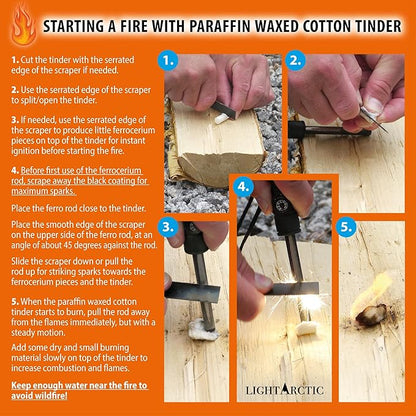 STARTING A FIRE WITH PARAFFIN WAXED COTTON TINDER

1. Cut the tinder with the serrated edge of the scraper if needed.

2. Use the serrated edge of the scraper to split/open the tinder.

3. If needed, use the serrated edge of the scraper to produce little ferrocerium pieces on top of the tinder for instant ignition before starting the fire.

4. Before first use of the ferrocerium rod, scrape away the black coating for maximum sparks.

Place the ferro rod close to the tinder.

Place the smooth edge of the scraper on the upper side of the ferro rod, at an angle of about 45 degrees against the rod.

Slide the scraper down or pull the rod up for striking sparks towards the ferrocerium pieces and the tinder.

5. When the paraffin waxed cotton tinder starts to burn, pull the rod away from the flames immediately, but with a steady motion.

Add some dry and small burning material slowly on top of the tinder to increase combustion and flames.

Keep enough water near the fire to avoid wildfire!

1.

2.

3.

4.

5.

LIGHTARCTIC