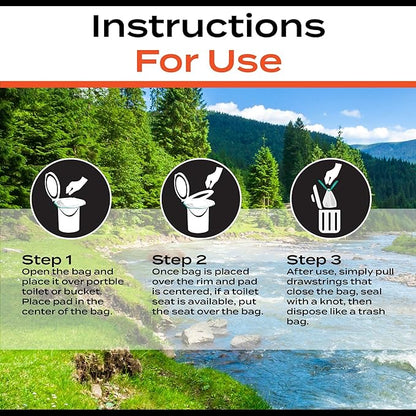 Instructions
For Use

Step 1
Open the bag and place it over portble toilet or bucket. Place pad in the center of the bag.

Step 2
Once bag is placed over the rim and pad is centered, if a toilet seat is available, put the seat over the bag.

Step 3
After use, simply pull drawstrings that close the bag, seal with a knot, then dispose like a trash bag.